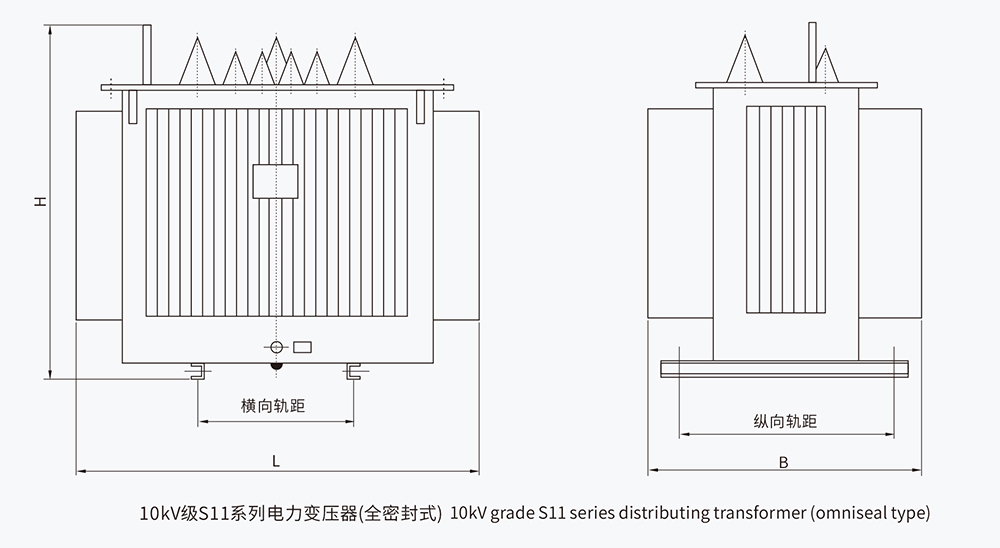 H

横向轨距

L

纵向轨距

B

10kV级S11系列电力变压器(全密封式) 10kV grade S11 series distributing transformer (omniseal type)